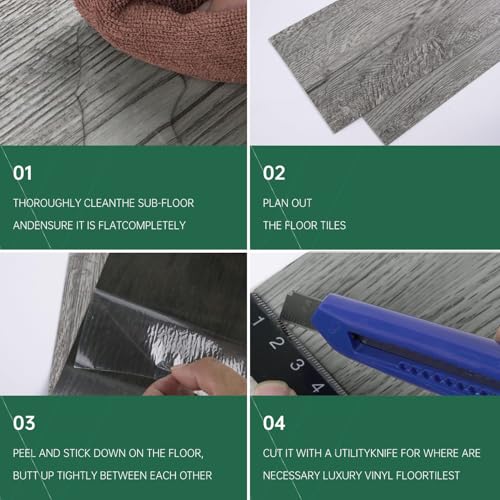 01

THOROUGHLY CLEANTHE SUB-FLOOR
ANDENSURE IT IS FLATCOMPLETELY

02

PLAN OUT
THE FLOOR TILES

1
2
3
4

03

PEEL AND STICK DOWN ON THE FLOOR,
BUTT UP TIGHTLY BETWEEN EACH OTHER

04

CUT IT WITH A UTILITYKNIFE FOR WHERE ARE
NECESSARY LUXURY VINYL FLOORTILEST