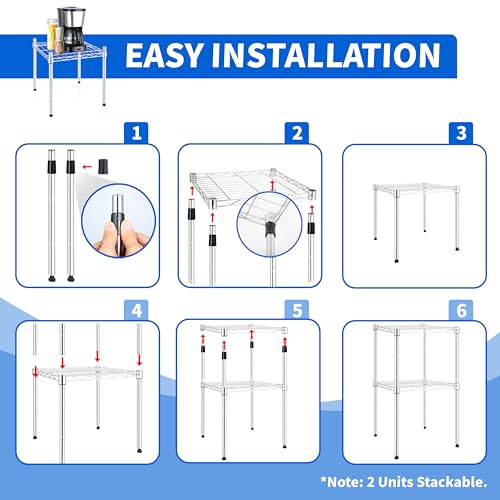 EASY INSTALLATION

1

2

3

4

5

6

*Note: 2 Units Stackable.