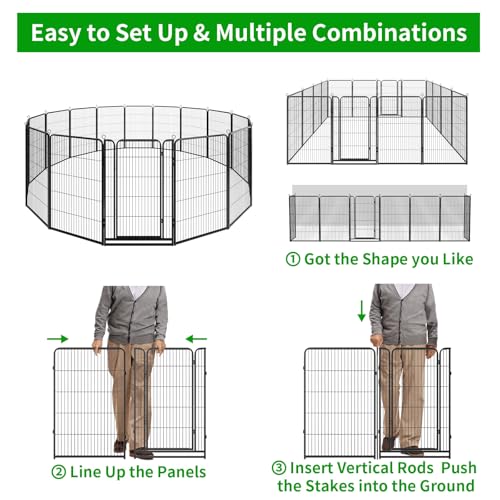 Easy to Set Up & Multiple Combinations

① Got the Shape you Like

② Line Up the Panels

③ Insert Vertical Rods Push the Stakes into the Ground