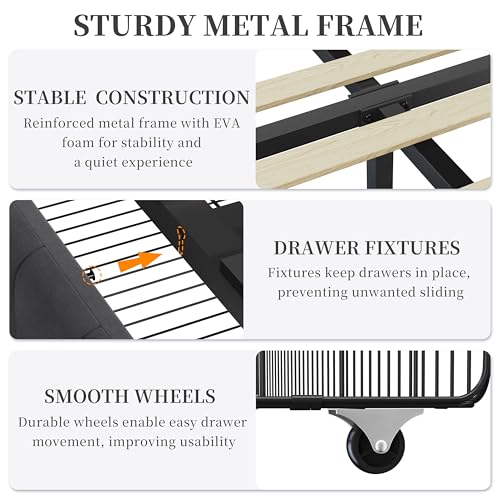 STURDY METAL FRAME

STABLE CONSTRUCTION
Reinforced metal frame with EVA foam for stability and a quiet experience

DRAWER FIXTURES
Fixtures keep drawers in place, preventing unwanted sliding

SMOOTH WHEELS
Durable wheels enable easy drawer movement, improving usability