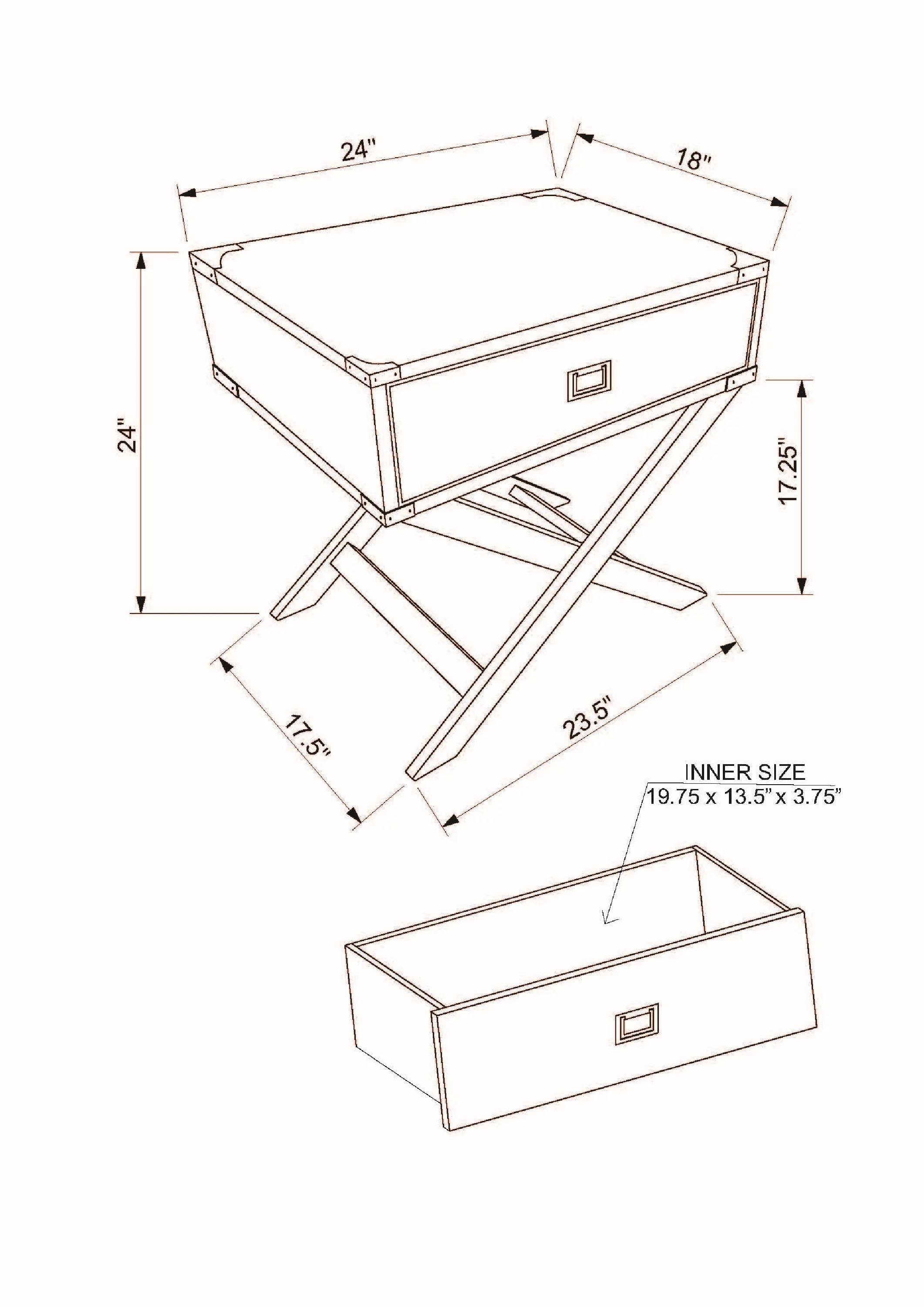 24"

18"

24"

17.25"

17.5"

23.5"

INNER SIZE
19.75 x 13.5" x 3.75"