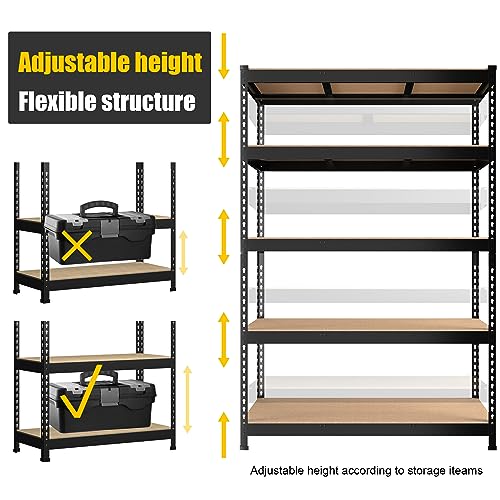 Adjustable height
Flexible structure

Adjustable height according to storage iteams