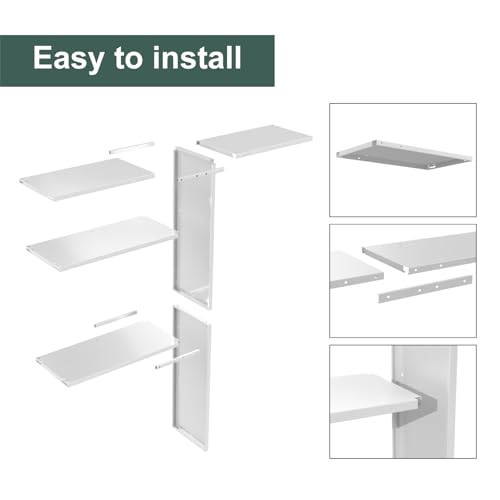 Easy to install