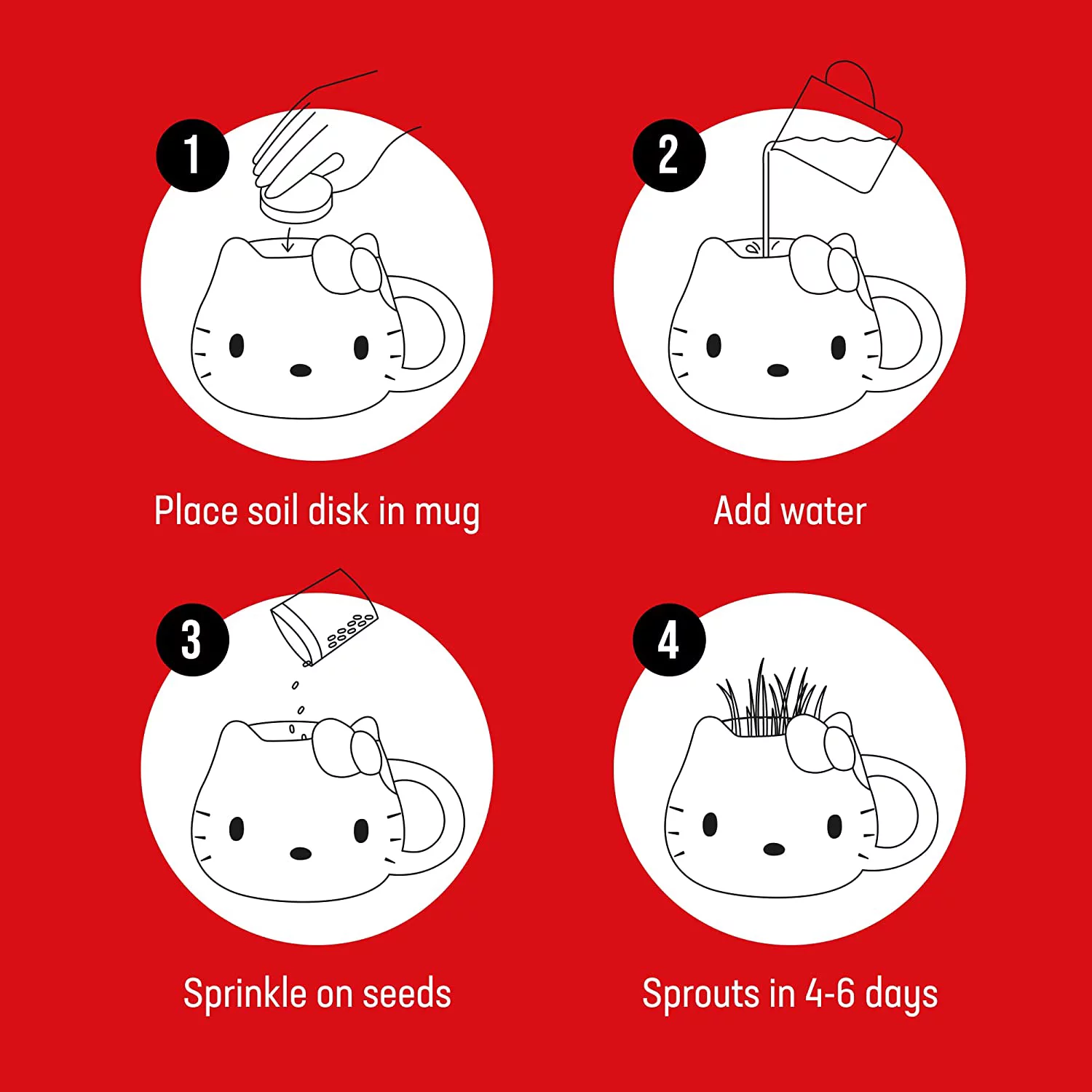 1

Place soil disk in mug

2

Add water

3

Sprinkle on seeds

4

Sprouts in 4-6 days