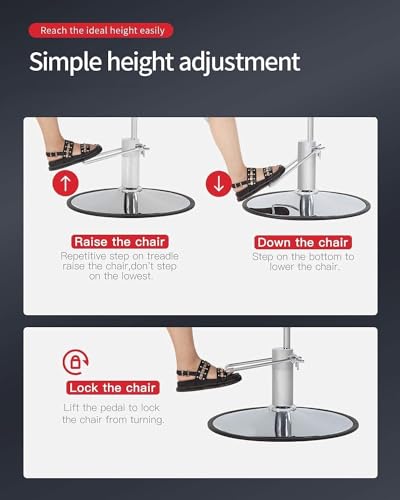 Reach the ideal height easily

Simple height adjustment

Raise the chair

Repetitive step on treadle raise the chair,don't step on the lowest.

Down the chair

Step on the bottom to lower the chair.

Lock the chair

Lift the pedal to lock the chair from turning.