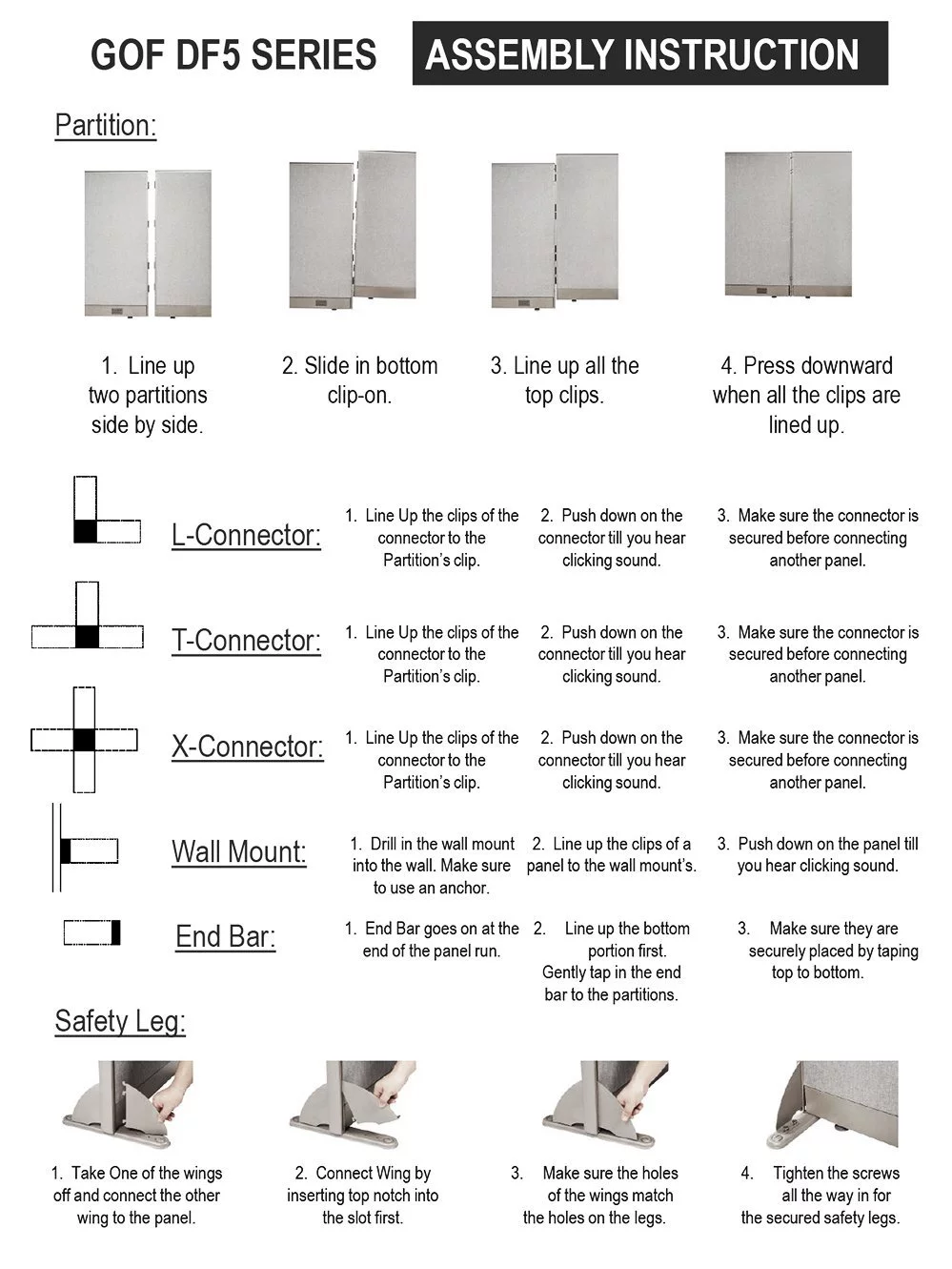 GOF DF5 SERIES ASSEMBLY INSTRUCTION

Partition:

1. Line up two partitions side by side.

2. Slide in bottom clip-on.

3. Line up all the top clips.

4. Press downward when all the clips are lined up.

L-Connector:

1. Line Up the clips of the connector to the Partition's clip.

2. Push down on the connector till you hear clicking sound.

3. Make sure the connector is secured before connecting another panel.

T-Connector:

1. Line Up the clips of the connector to the Partition's clip.

2. Push down on the connector till you hear clicking sound.

3. Make sure the connector is secured before connecting another panel.

X-Connector:

1. Line Up the clips of the connector to the Partition's clip.

2. Push down on the connector till you hear clicking sound.

3. Make sure the connector is secured before connecting another panel.

Wall Mount:

1. Drill in the wall mount into the wall. Make sure to use an anchor.

2. Line up the clips of a panel to the wall mount's.

3. Push down on the panel till you hear clicking sound.

End Bar:

1. End Bar goes on at the end of the panel run.

2. Line up the bottom portion first. Gently tap in the end bar to the partitions.

3. Make sure they are securely placed by taping top to bottom.

Safety Leg:

1. Take One of the wings off and connect the other wing to the panel.

2. Connect Wing by inserting top notch into the slot first.

3. Make sure the holes of the wings match the holes on the legs.

4. Tighten the screws all the way in for the secured safety legs.