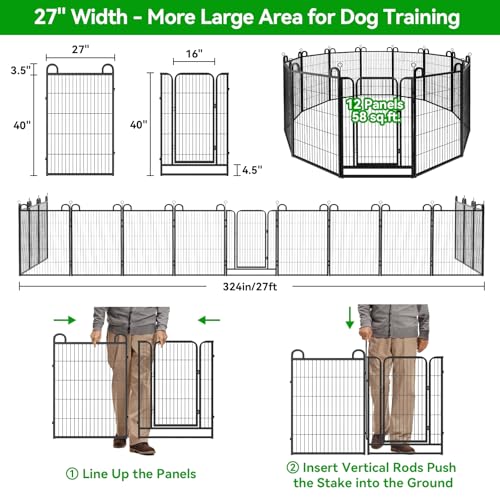 27" Width - More Large Area for Dog Training

27"

3.5"

40"

16"

40"

4.5"

12 Panels
58 sq.ft.

324in/27ft

① Line Up the Panels

② Insert Vertical Rods Push the Stake into the Ground