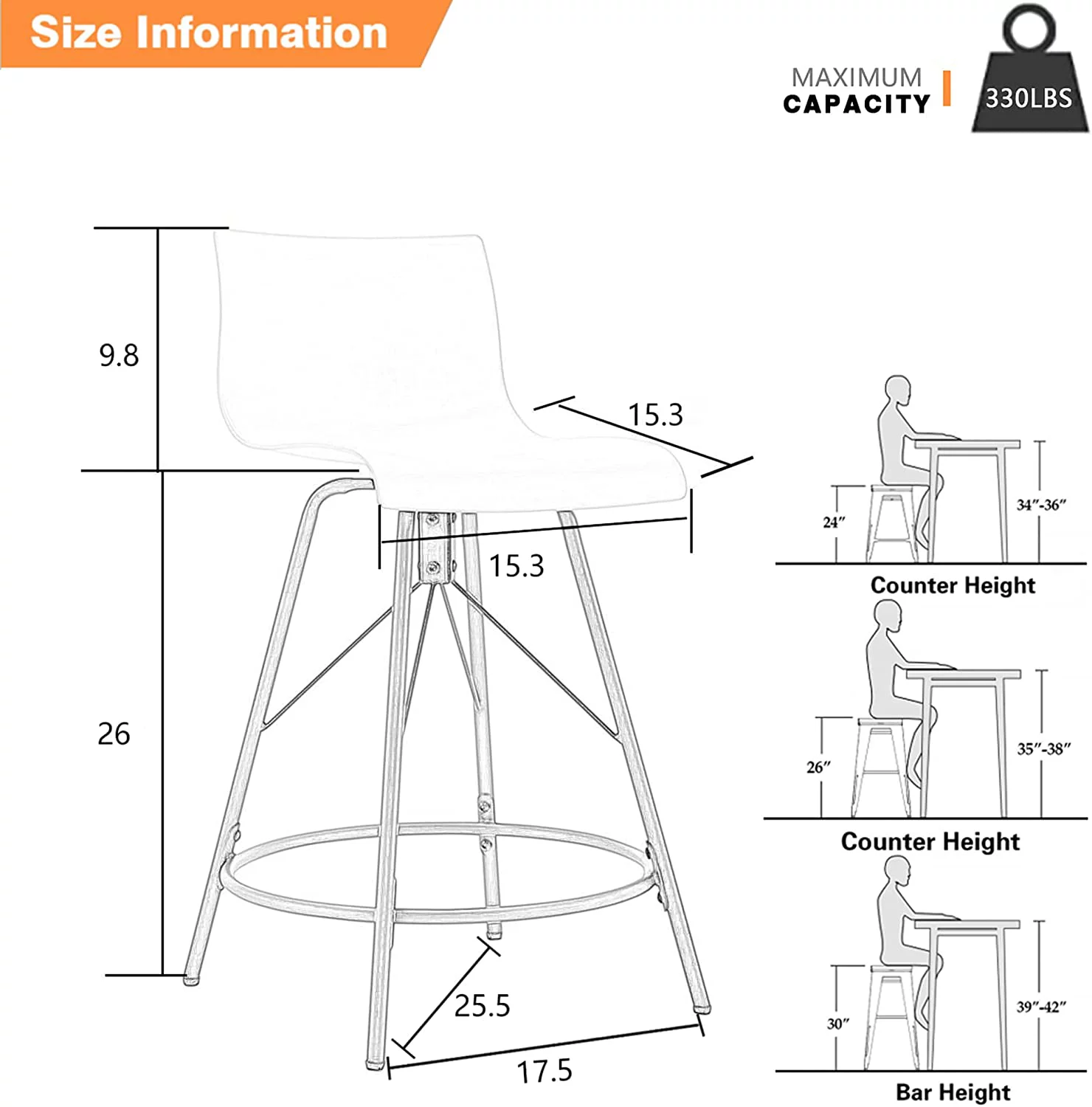 Size Information

MAXIMUM CAPACITY

330LBS

9.8

15.3

15.3

26

25.5

17.5

24″

34″-36″

Counter Height

26″

35″-38″

Counter Height

30″

39″-42″

Bar Height