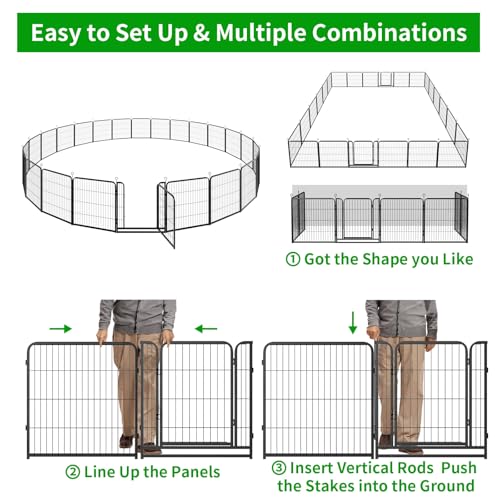 Easy to Set Up & Multiple Combinations

① Got the Shape you Like

② Line Up the Panels

③ Insert Vertical Rods Push the Stakes into the Ground