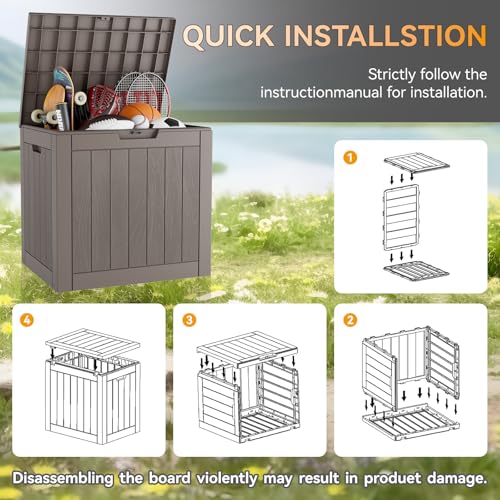 QUICK INSTALLSTION

Strictly follow the instructionmanual for installation.

1

4

3

2

Disassembling the board violently may result in produet damage.