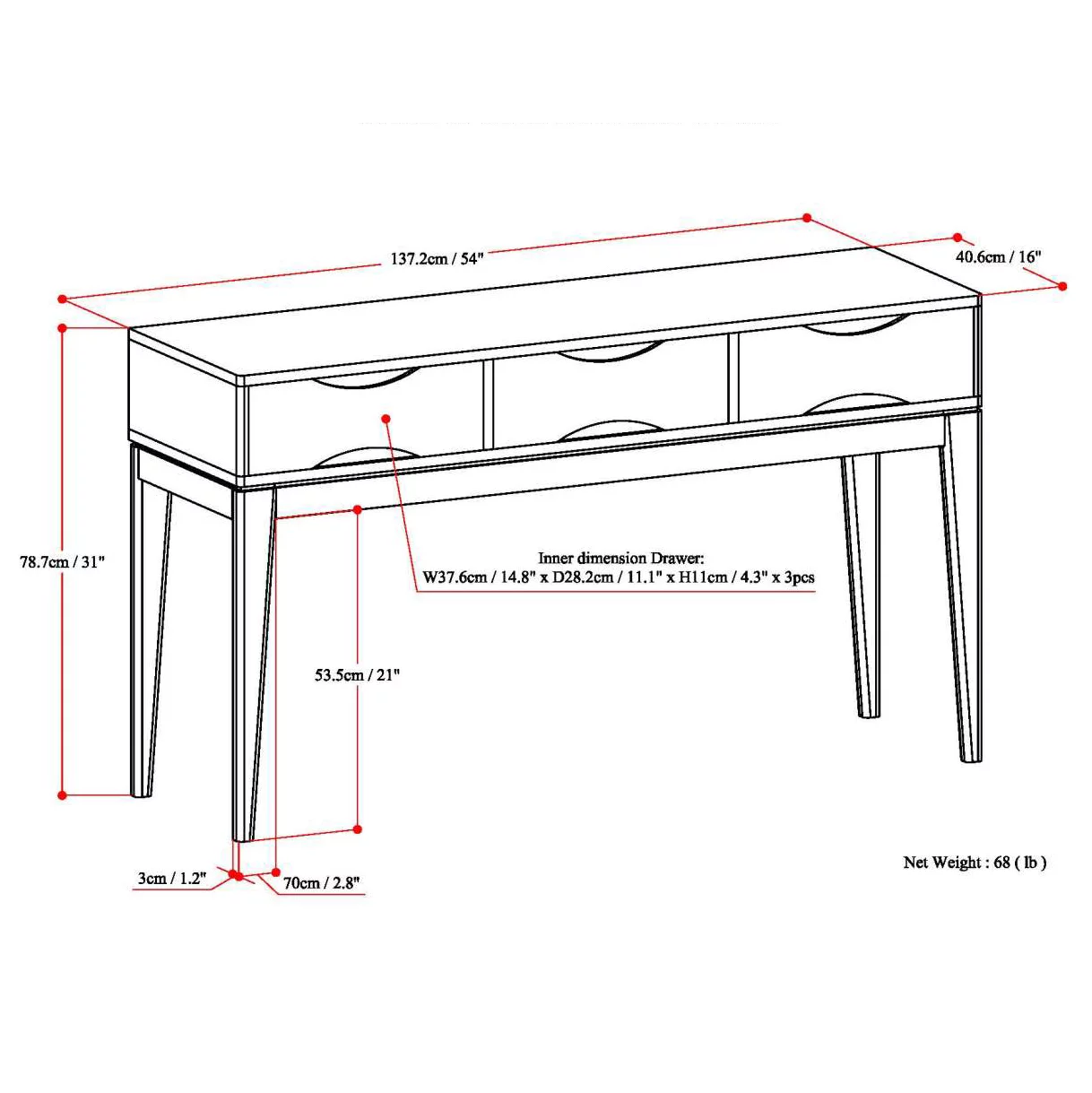 137.2cm / 54"

40.6cm / 16"

78.7cm / 31"

Inner dimension Drawer:
W37.6cm / 14.8" x D28.2cm / 11.1" x H11cm / 4.3" x 3pcs

53.5cm / 21"

3cm / 1.2"

70cm / 2.8"

Net Weight : 68 ( lb )