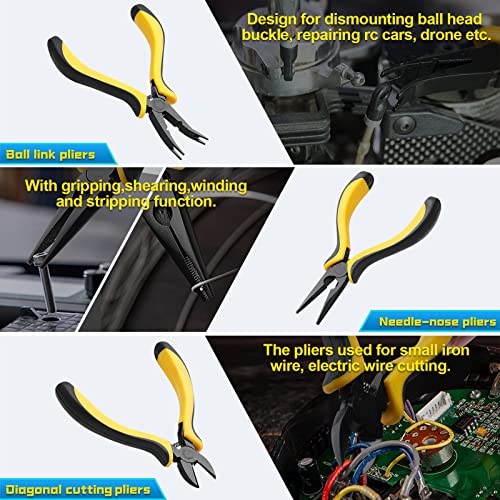 Design for dismounting ball head buckle, repairing rc cars, drone etc.

Ball link pliers

With gripping,shearing,winding and stripping function.

Needle-nose pliers

The pliers used for small iron wire, electric wire cutting.

Diagonal cutting pliers