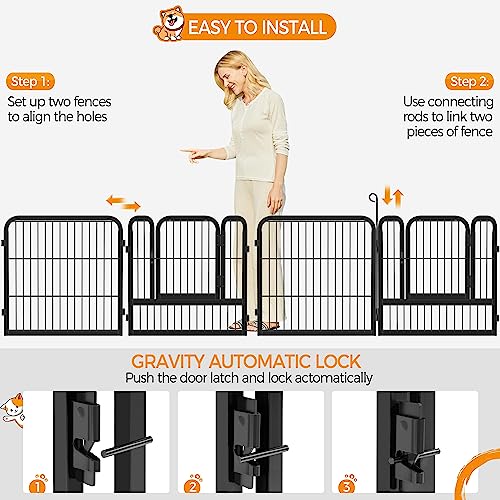 EASY TO INSTALL

Step 1:
Set up two fences to align the holes

Step 2:
Use connecting rods to link two pieces of fence

GRAVITY AUTOMATIC LOCK
Push the door latch and lock actomatically

1

2

3