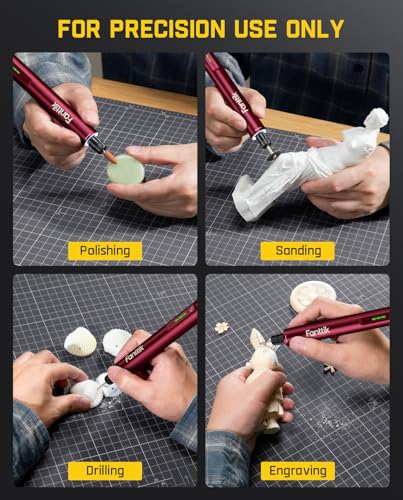 FOR PRECISION USE ONLY

Fanttik

Polishing

Fanttik

Sanding

Fanttik

Drilling

Fanttik

Engraving