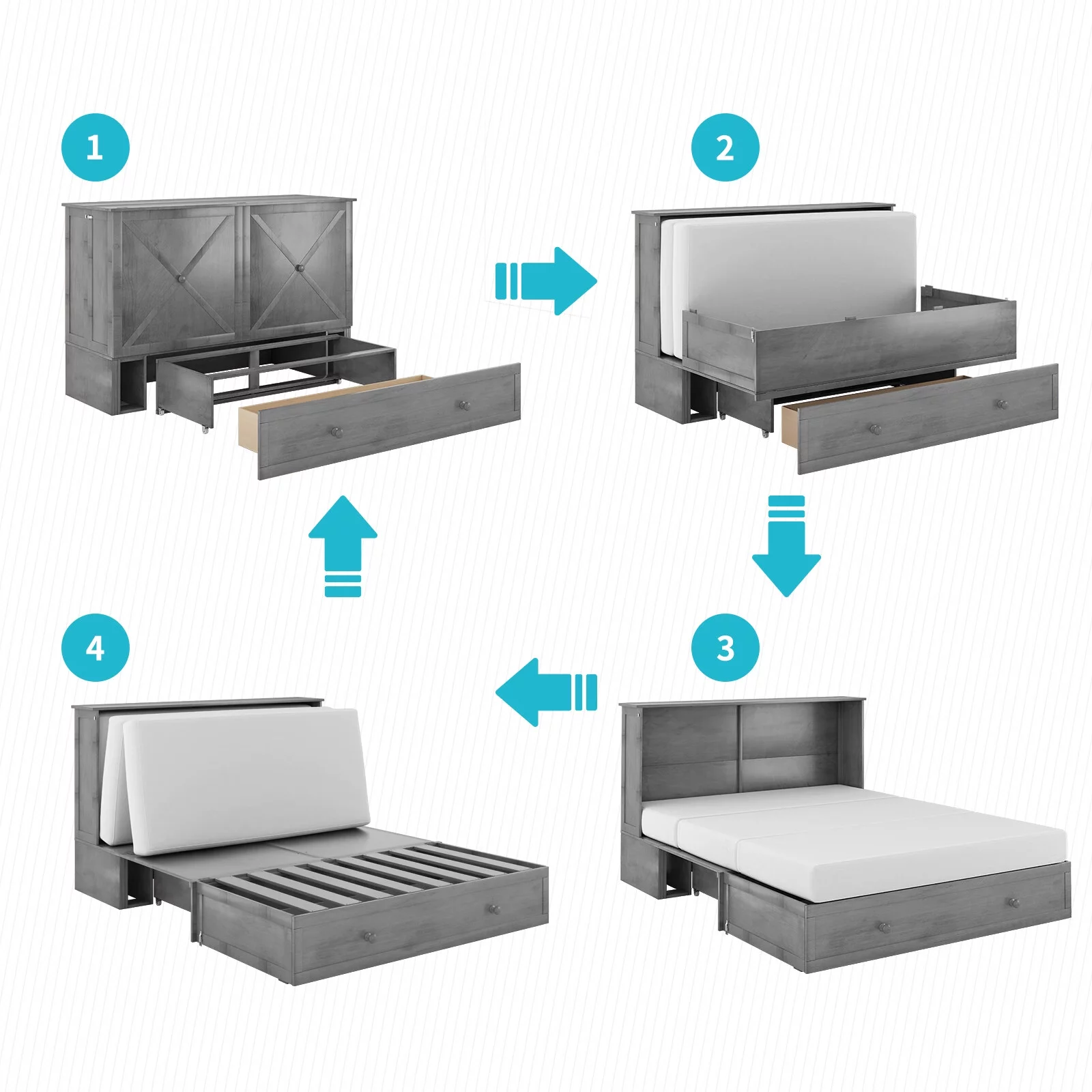 1

2

4

3