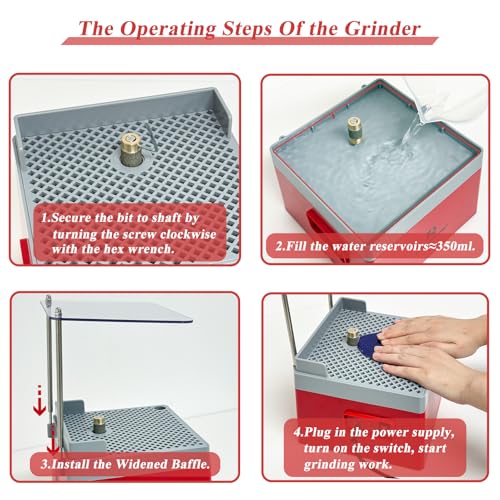 The Operating Steps Of the Grinder

1.Secure the bit to shaft by turning the screw clockwise with the hex wrench.

2.Fill the water reservoirs≈350ml.

3.Install the Widened Baffle.

4.Plug in the power supply, turn on the switch, start grinding work.