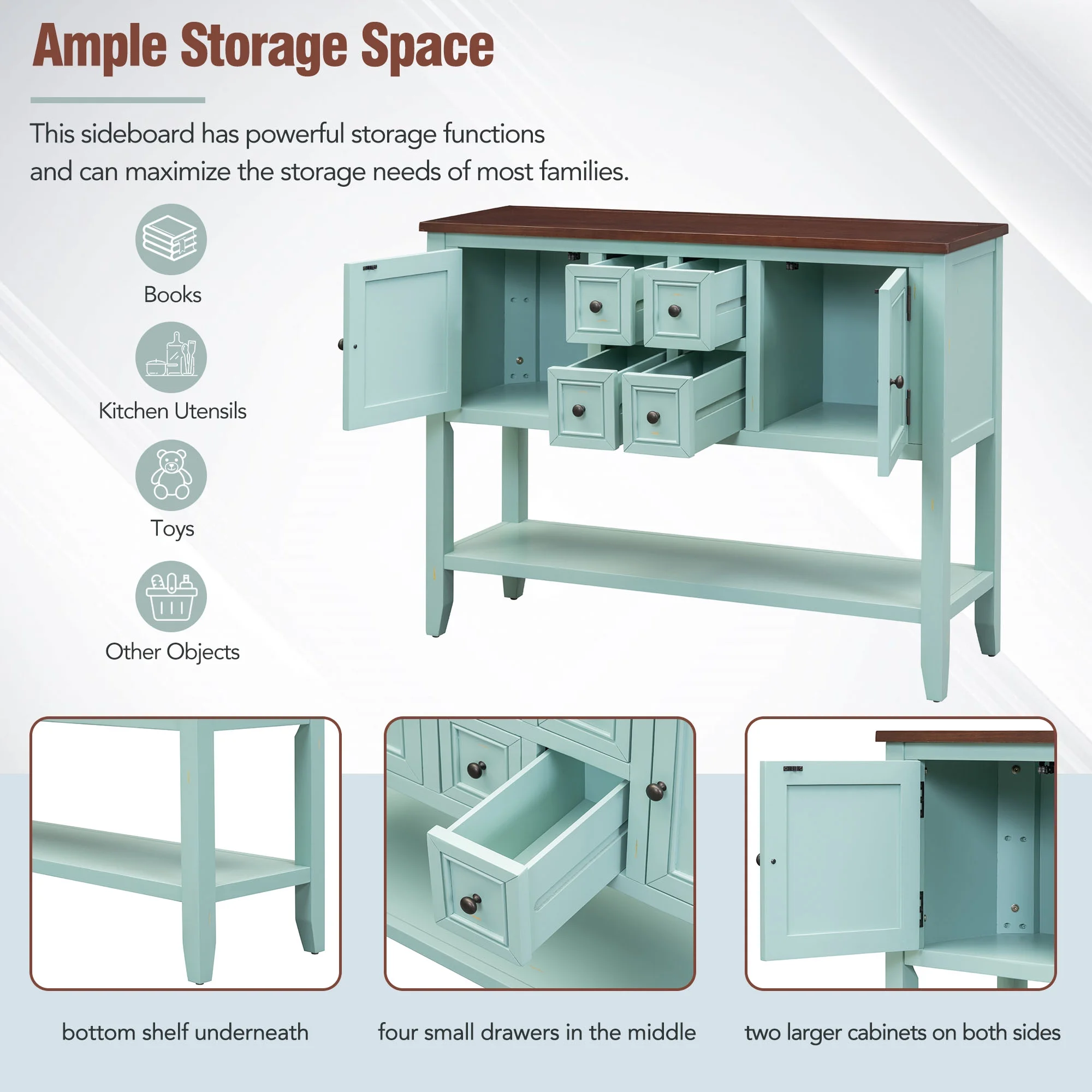 Ample Storage Space

This sideboard has powerful storage functions and can maximize the storage needs of most families.

Books

Kitchen Utensils

Toys

Other Objects

bottom shelf underneath

four small drawers in the middle

two larger cabinets on both sides