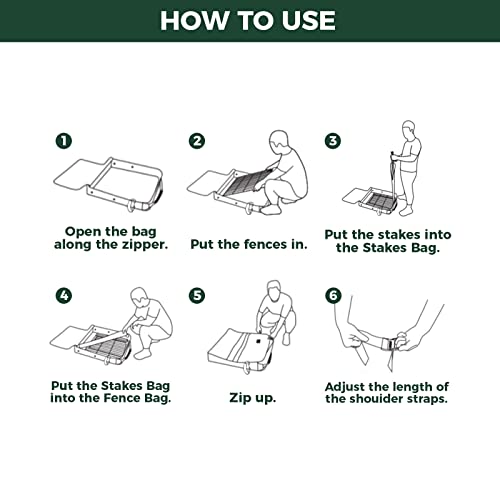 HOW TO USE

1
Open the bag along the zipper.

2
Put the fences in.

3
Put the stakes into the Stakes Bag.

4
Put the Stakes Bag into the Fence Bag.

5
Zip up.

6
Adjust the length of the shouider straps.