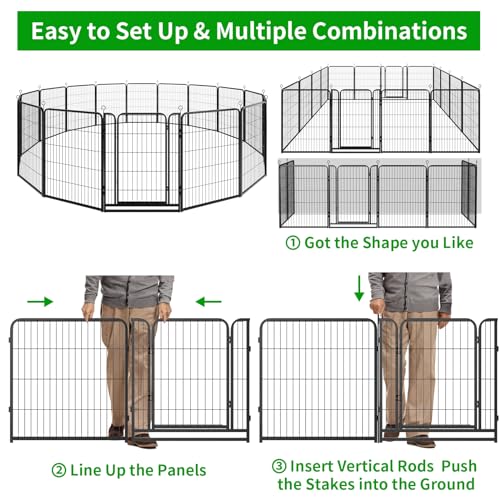 Easy to Set Up & Multiple Combinations

① Got the Shape you Like

② Line Up the Panels

③ Insert Vertical Rods Push the Stakes into the Ground