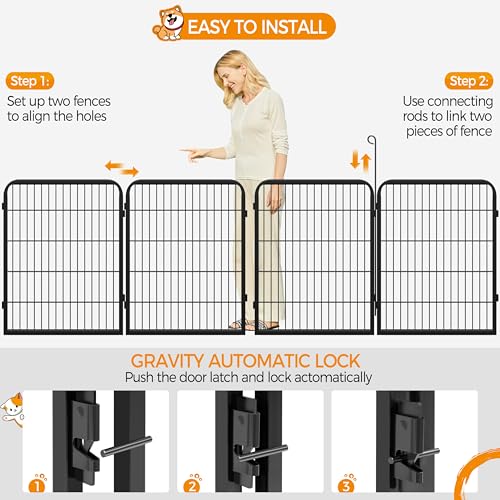 EASY TO INSTALL

Step 1:
Set up two fences to align the holes

Step 2:
Use connecting rods to link two pieces of fence

GRAVITY AUTOMATIC LOCK
Push the door latch and lock actomatically

1

2

3