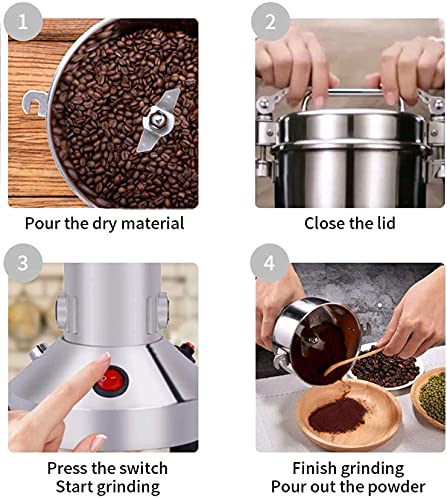 1

Pour the dry material

2

Close the lid

3

Press the switch
Start grinding

4

Finish grinding
Pour out the powder