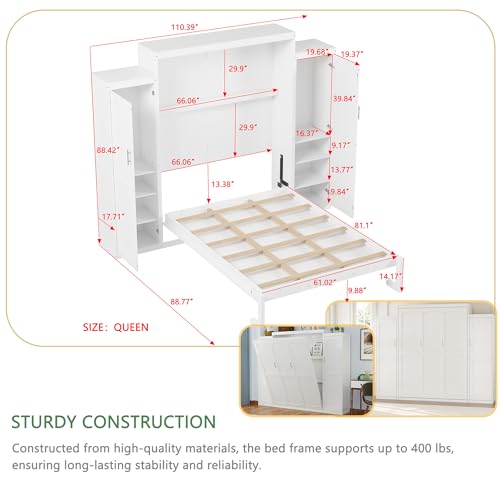 110.39"

19.68" 19.37"

29.9"

66.06"

39.84"

29.9"

16.37"

88.42"

9.17"

66.06"

13.77"

13.38"

9.84"

17.71"

81.1"

61.02"

14.17"

9.88"

88.77"

SIZE: QUEEN

STURDY CONSTRUCTION

Constructed from high-quality materials, the bed frame supports up to 400 lbs, ensuring long-lasting stability and reliability.