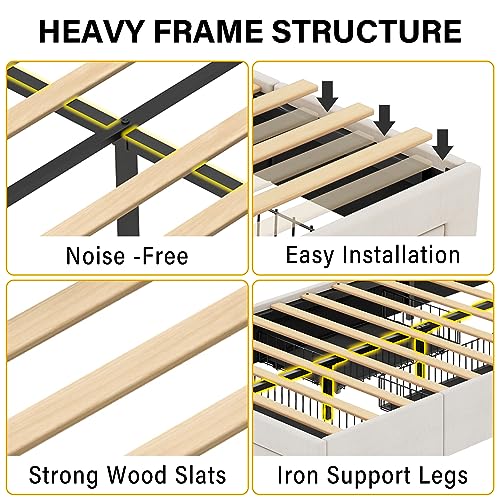 HEAVY FRAME STRUCTURE

Noise -Free

Easy Installation

Strong Wood Slats

Iron Support Legs