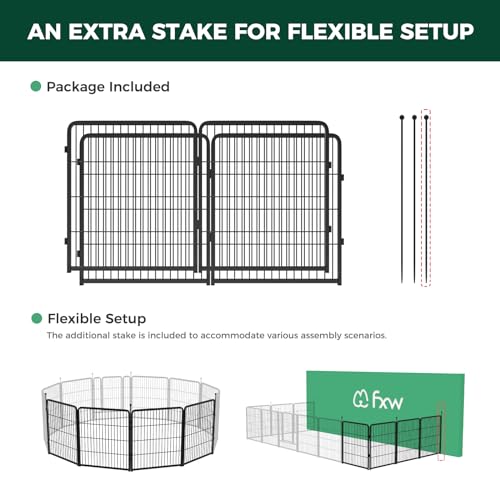 AN EXTRA STAKE FOR FLEXIBLE SETUP

Package Included

Flexible Setup

The additional stake is included to accommodate various assembly scenarios.

fxw