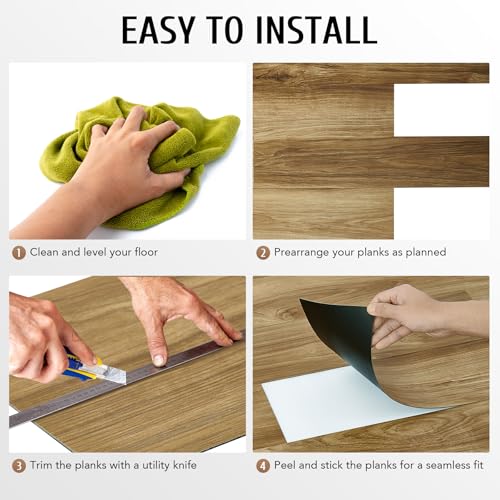 EASY TO INSTALL

1 Clean and level your floor

2 Prearrange your planks as planned

3 Trim the planks with a utility knife

4 Peel and stick the planks for a seamless fit