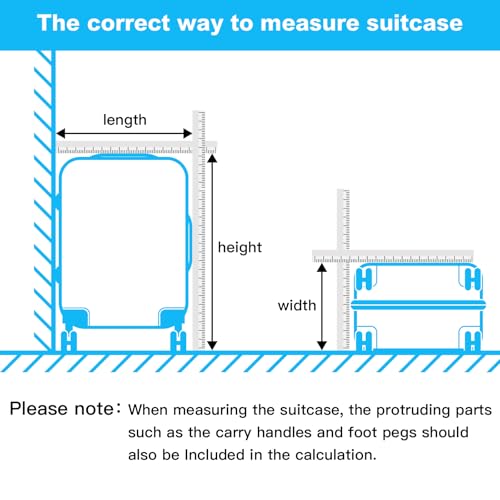 The correct way to measure suitcase

length

height

width

Please note： When measuring the suitcase, the protruding parts such as the carry handles and foot pegs should also be Included in the calculation.