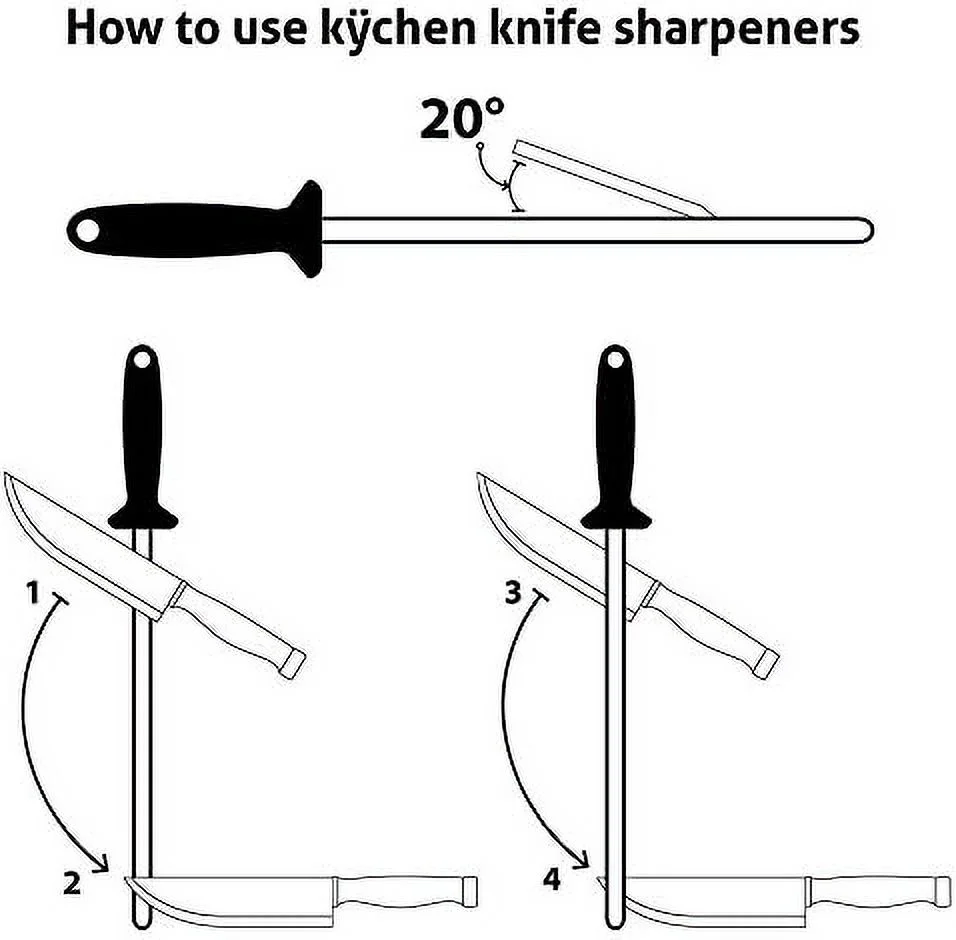 How to use kÿchen knife sharpeners

20°

1

2

3

4