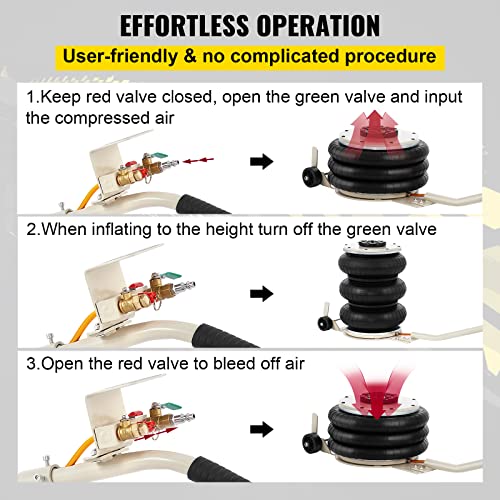 EFFORTLESS OPERATION

User-friendly & no complicated procedure

1.Keep red valve closed, open the green valve and input the compressed air

2.When inflating to the height turn off the green valve

3.Open the red valve to bleed off air