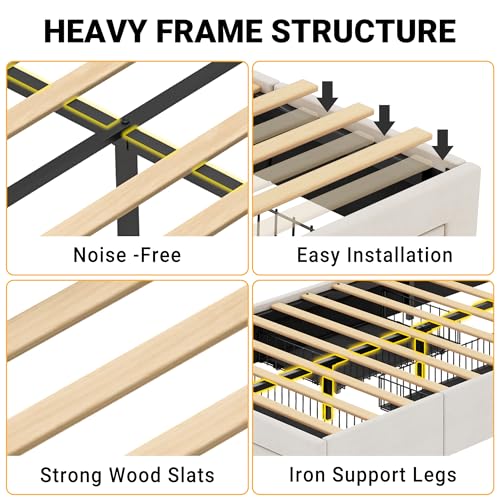 HEAVY FRAME STRUCTURE

Noise -Free

Easy Installation

Strong Wood Slats

Iron Support Legs