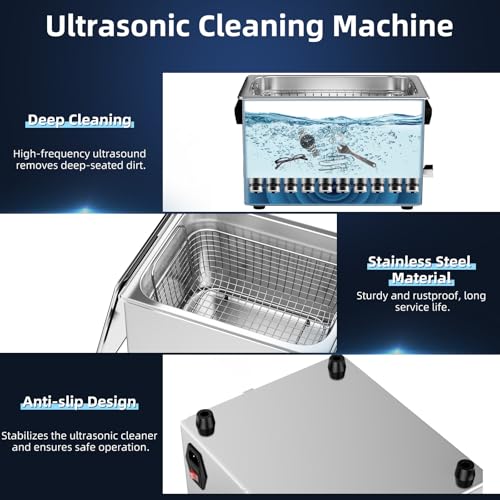 Ultrasonic Cleaning Machine

Deep Cleaning

High-frequency ultrasound removes deep-seated dirt.

Stainless Steel Material

Sturdy and rustproof, long service life.

Anti-slip Design

Stabilizes the ultrasonic cleaner and ensures safe operation.