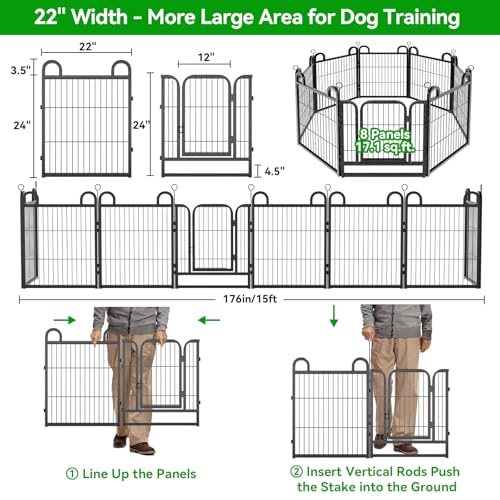 22" Width - More Large Area for Dog Training

22"

3.5"

24"

12"

24"

4.5"

8 Panels
17.1 sq.ft.

176in/15ft

① Line Up the Panels

② Insert Vertical Rods Push the Stake into the Ground