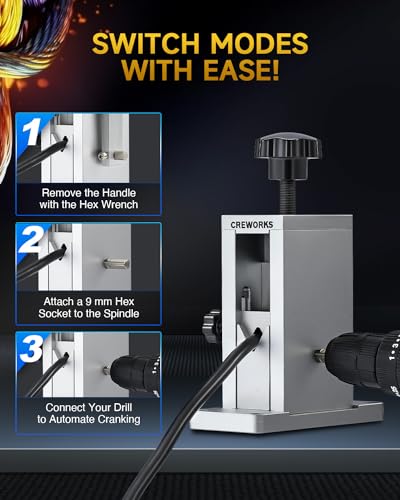 SWITCH MODES WITH EASE!

1
Remove the Handle with the Hex Wrench

2
Attach a 9 mm Hex Socket to the Spindle

3
Connect Your Drill to Automate Cranking

CREWORKS