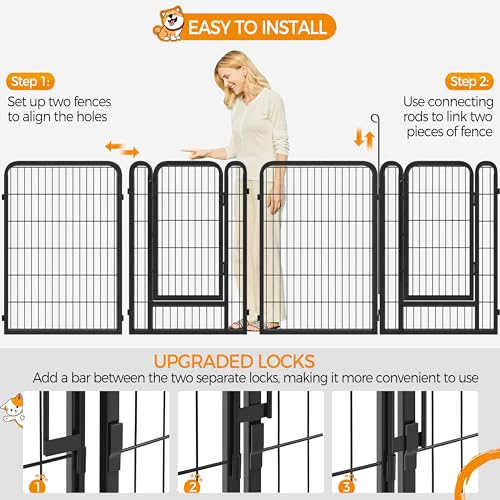 EASY TO INSTALL

Step 1:
Set up two fences to align the holes

Step 2:
Use connecting rods to link two pieces of fence

UPGRADED LOCKS
Add a bar between the two separate locks, making it more convenient to use

1

2

3