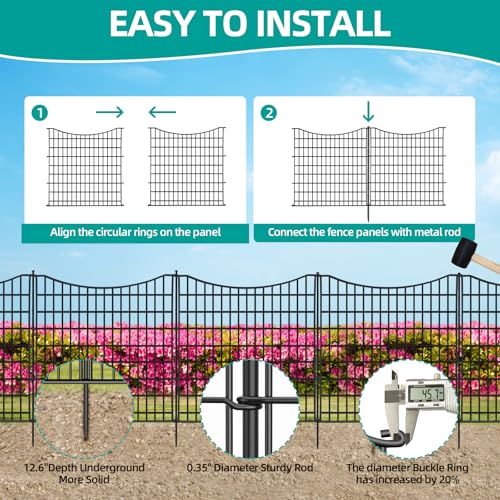 EASY TO INSTALL

1

Align the circular rings on the panel

2

Connect the fence panels with metal rod

45.7

12.6"Depth Underground More Solid

0.35" Diameter Sturdy Rod

The diameter Buckle Ring has increased by 20%