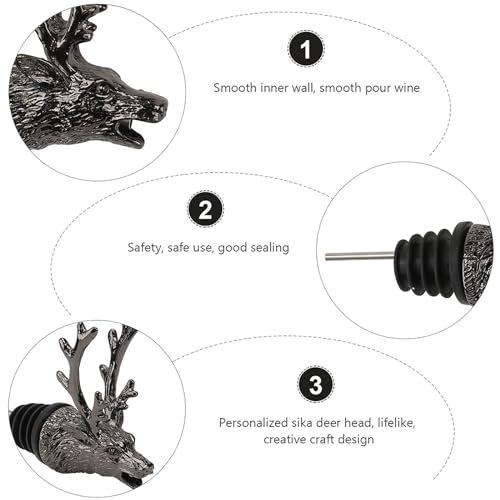 1

Smooth inner wall, smooth pour wine

2

Safety, safe use, good sealing

3

Personalized sika deer head, lifelike, creative craft design