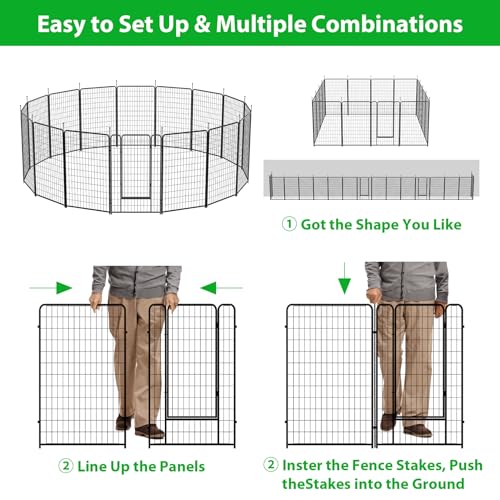 Easy to Set Up & Multiple Combinations

① Got the Shape You Like

② Line Up the Panels

② Inster the Fence Stakes, Push theStakes into the Ground