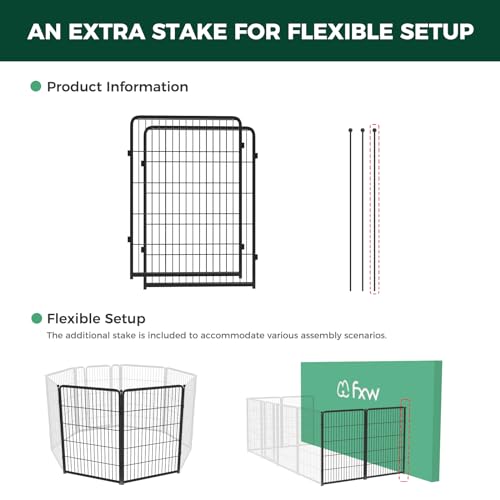 AN EXTRA STAKE FOR FLEXIBLE SETUP

Product Information

Flexible Setup

The additional stake is included to accommodate various assembly scenarios.

fxw