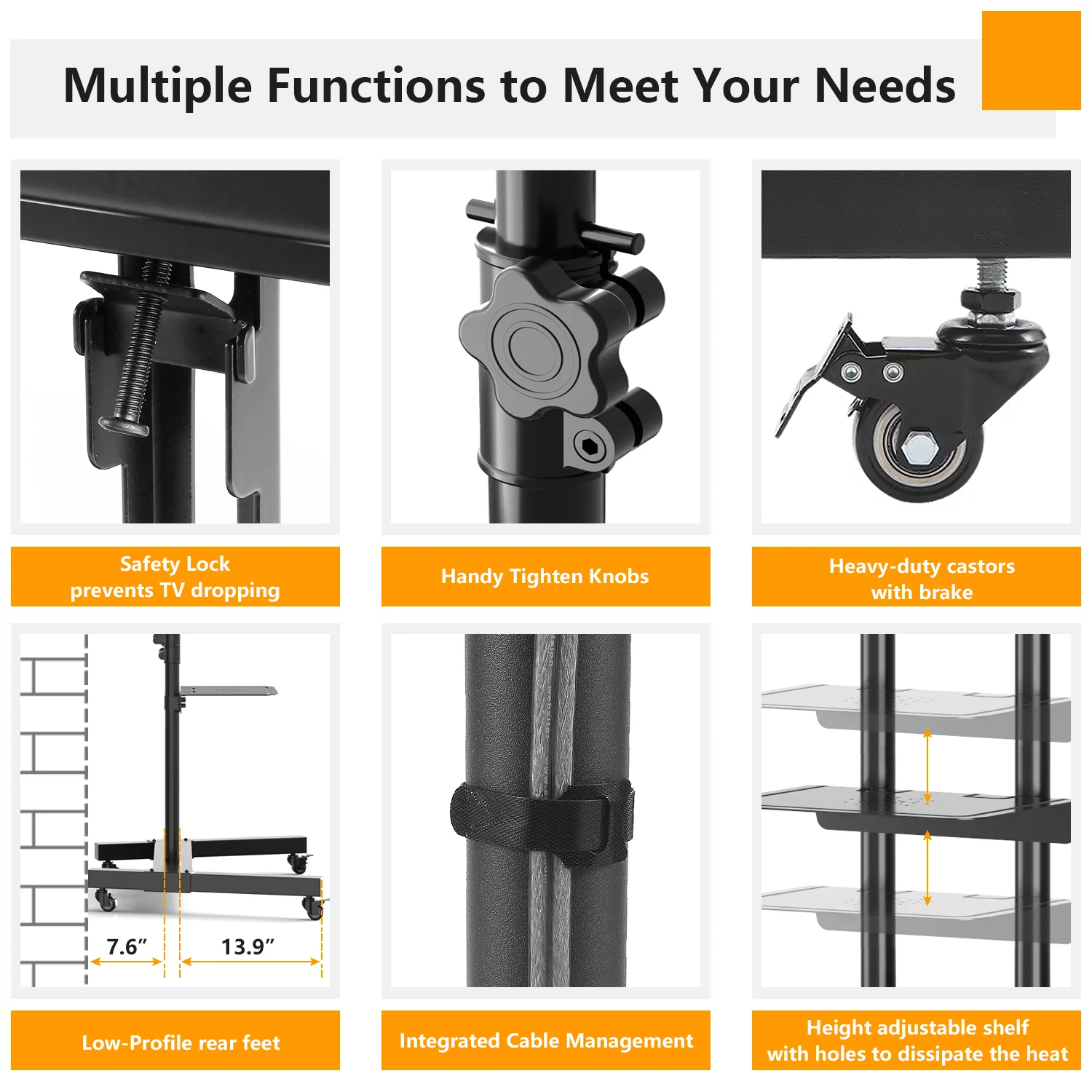 Multiple Functions to Meet Your Needs

Safety Lock
prevents TV dropping

Handy Tighten Knobs

Heavy-duty castors
with brake

7.6″

13.9″

Low-Profile rear feet

Integrated Cable Management

Height adjustable shelf
with holes to dissipate the heat