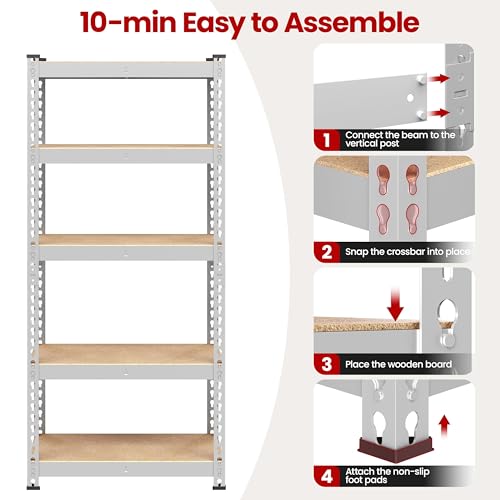 10-min Easy to Assemble

1 Connect the beam to the vertical post

2 Snap the crossbar into place

3 Place the wooden board

4 Attach the non-slip foot pads