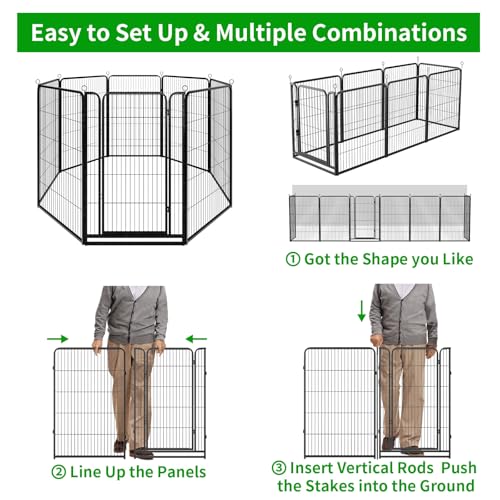 Easy to Set Up & Multiple Combinations

① Got the Shape you Like

② Line Up the Panels

③ Insert Vertical Rods Push the Stakes into the Ground