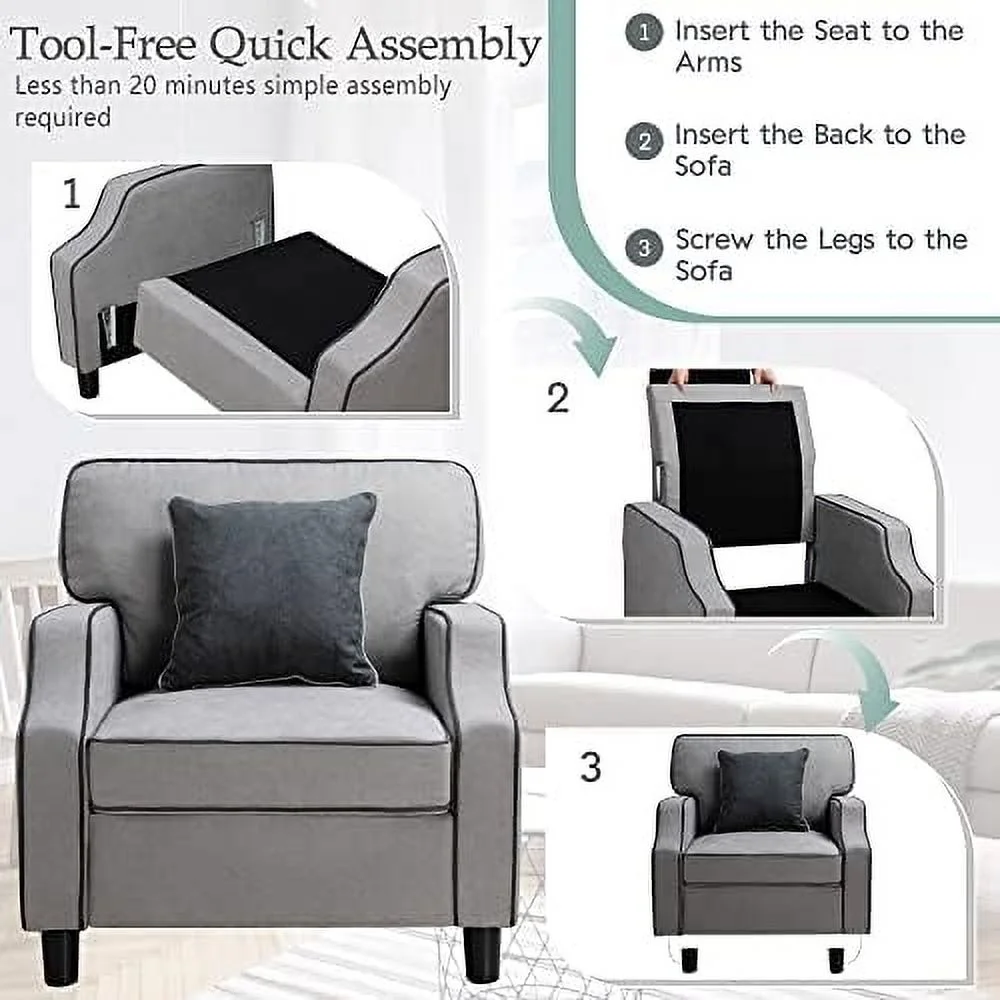 Tool-Free Quick Assembly
Less than 20 minutes simple assembly required

1 Insert the Seat to the Arms

2 Insert the Back to the Sofa

3 Screw the Legs to the Sofa

1

2

3