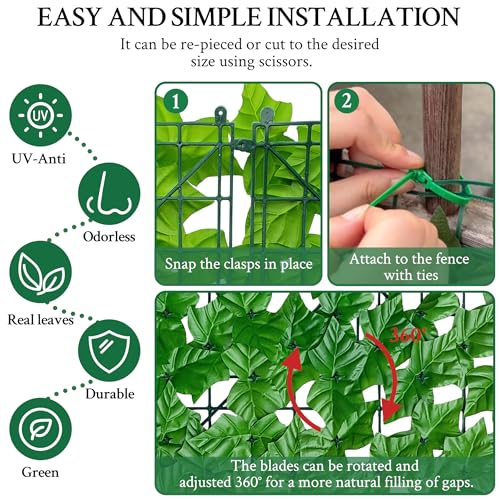 EASY AND SIMPLE INSTALLATION

It can be re-pieced or cut to the desired size using scissors.

UV

UV-Anti

Odorless

Real leaves

Durable

Green

1

Snap the clasps in place

2

Attach to the fence with ties

360°

The blades can be rotated and adjusted 360° for a more natural filling of gaps.