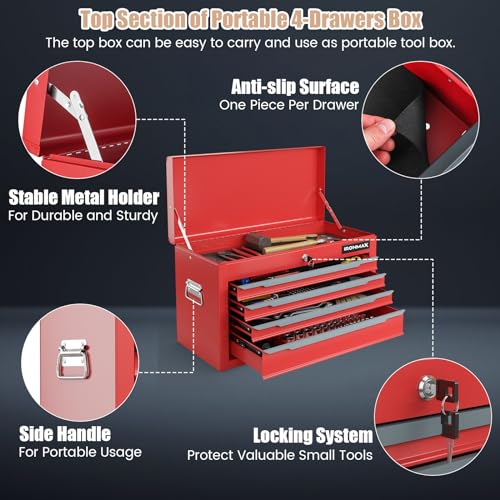 Top Section of Portable 4-Drawers Box
The top box can be easy to carry and use as portable tool box.

Anti-slip Surface
One Piece Per Drawer

Stable Metal Holder
For Durable and Sturdy

IRONMAX

Side Handle
For Portable Usage

Locking System
Protect Valuable Small Tools