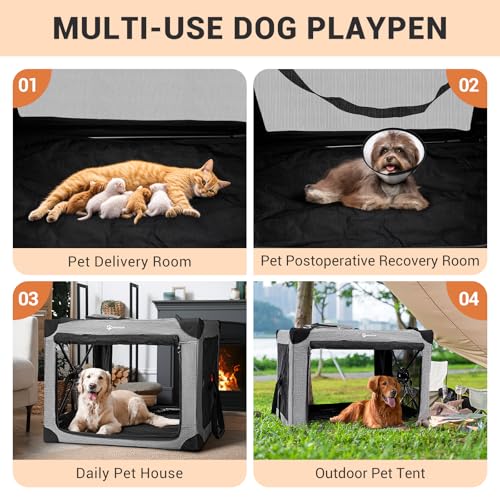 MULTI-USE DOG PLAYPEN

01

Pet Delivery Room

02

Pet Postoperative Recovery Room

03

Daily Pet House

04

Outdoor Pet Tent