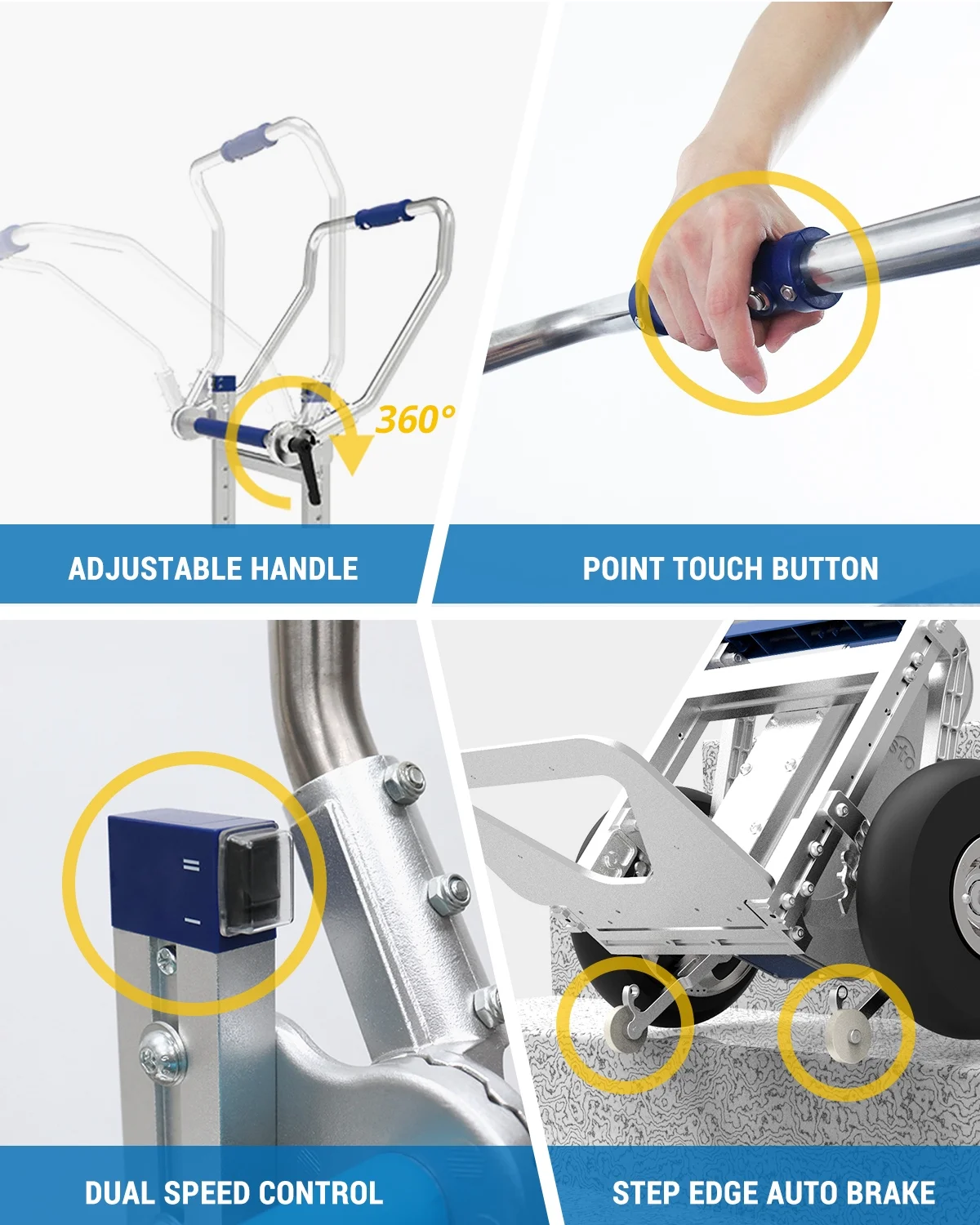 360°

ADJUSTABLE HANDLE

POINT TOUCH BUTTON

DUAL SPEED CONTROL

STEP EDGE AUTO BRAKE