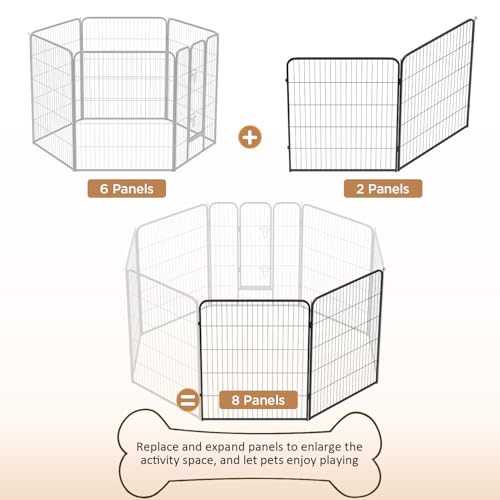 6 Panels

+

2 Panels

=

8 Panels

Replace and expand panels to enlarge the activity space, and let pets enjoy playing